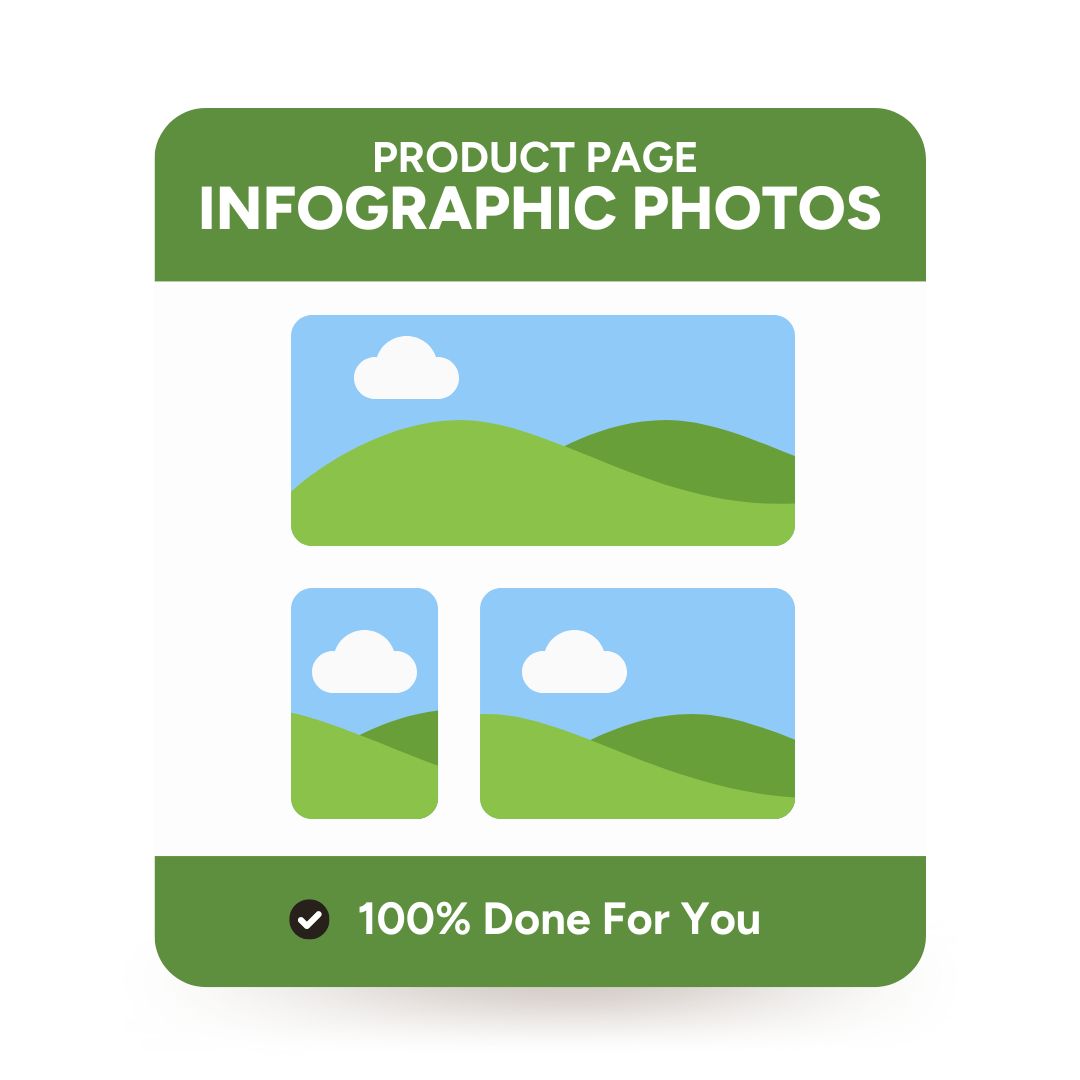 PRODUCT PAGE
INFOGRAPHIC PHOTOS

100% Done For You